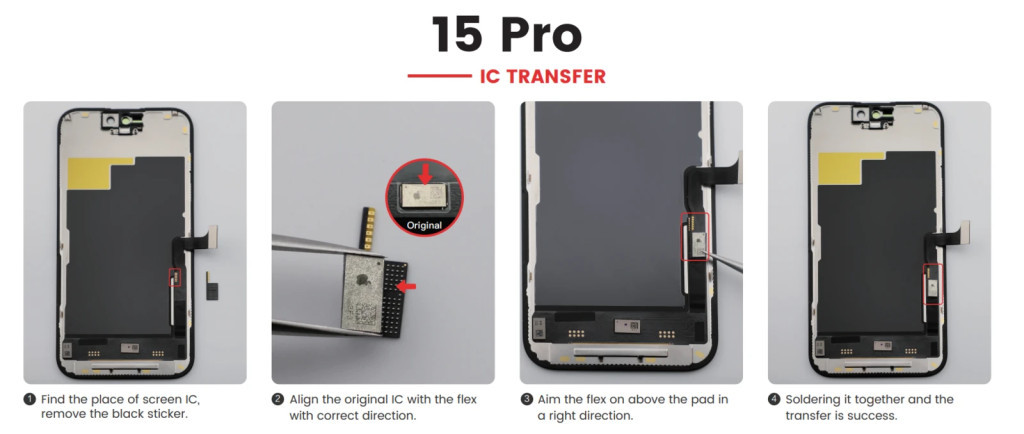 15 Pro

IC TRANSFER

Original

❶ Find the place of screen IC, remove the black sticker.

❷ Align the original IC with the flex with correct direction.

❸ Aim the flex on above the pad in a right direction.

❹ Soldering it together and the transfer is success.