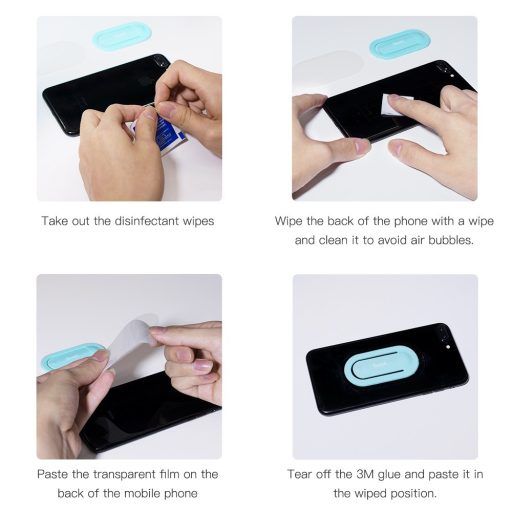 Take out the disinfectant wipes

Wipe the back of the phone with a wipe and clean it to avoid air bubbles.

Paste the transparent film on the back of the mobile phone

Tear off the 3M glue and paste it in the wiped position.